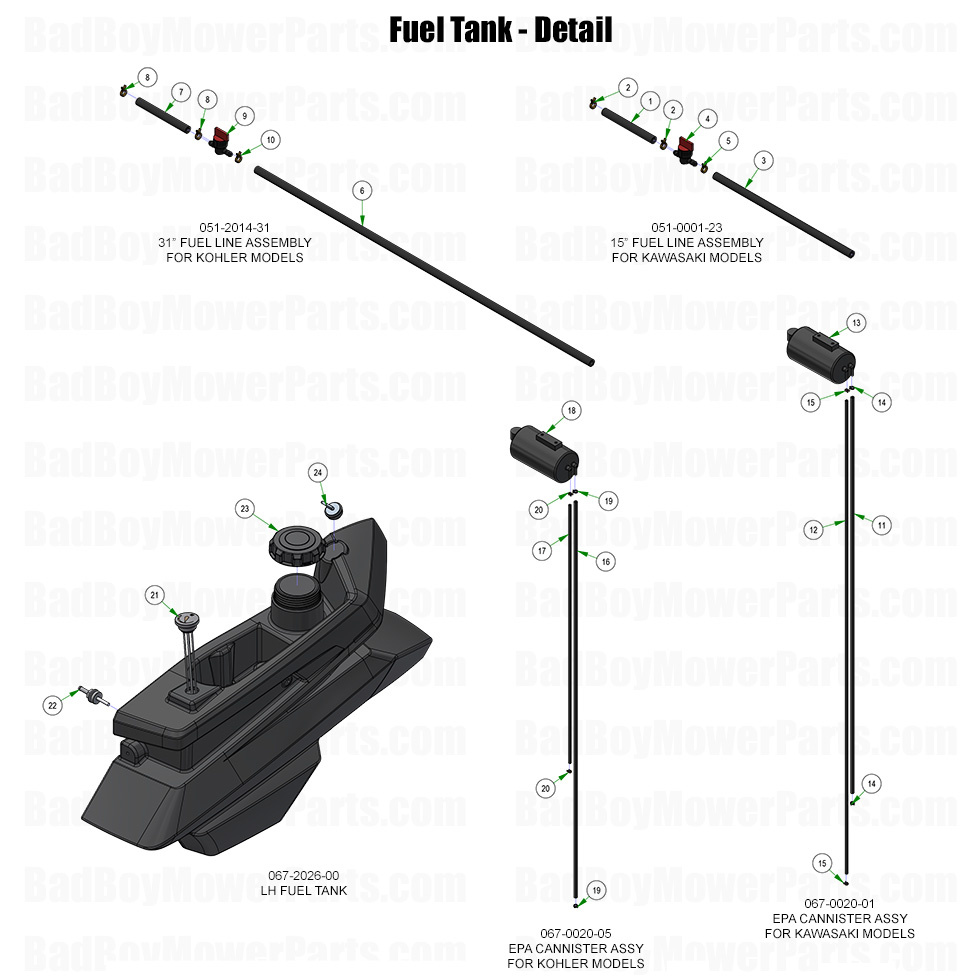 Fuel Tank - Detail

BadBoyMowerParts.com

8
7
8
9
10
6

051-2014-31
31" FUEL LINE ASSEMBLY
FOR KOHLER MODELS

2
1
2
4
5
3

051-0001-23
15" FUEL LINE ASSEMBLY
FOR KAWASAKI MODELS

13
15
14
12
11
14
15

067-0020-01
EPA CANNISTER ASSY
FOR KAWASAKI MODELS

18
20
19
17
16
20
19

067-0020-05
EPA CANNISTER ASSY
FOR KOHLER MODELS

24
23
21
22

067-2026-00
LH FUEL TANK